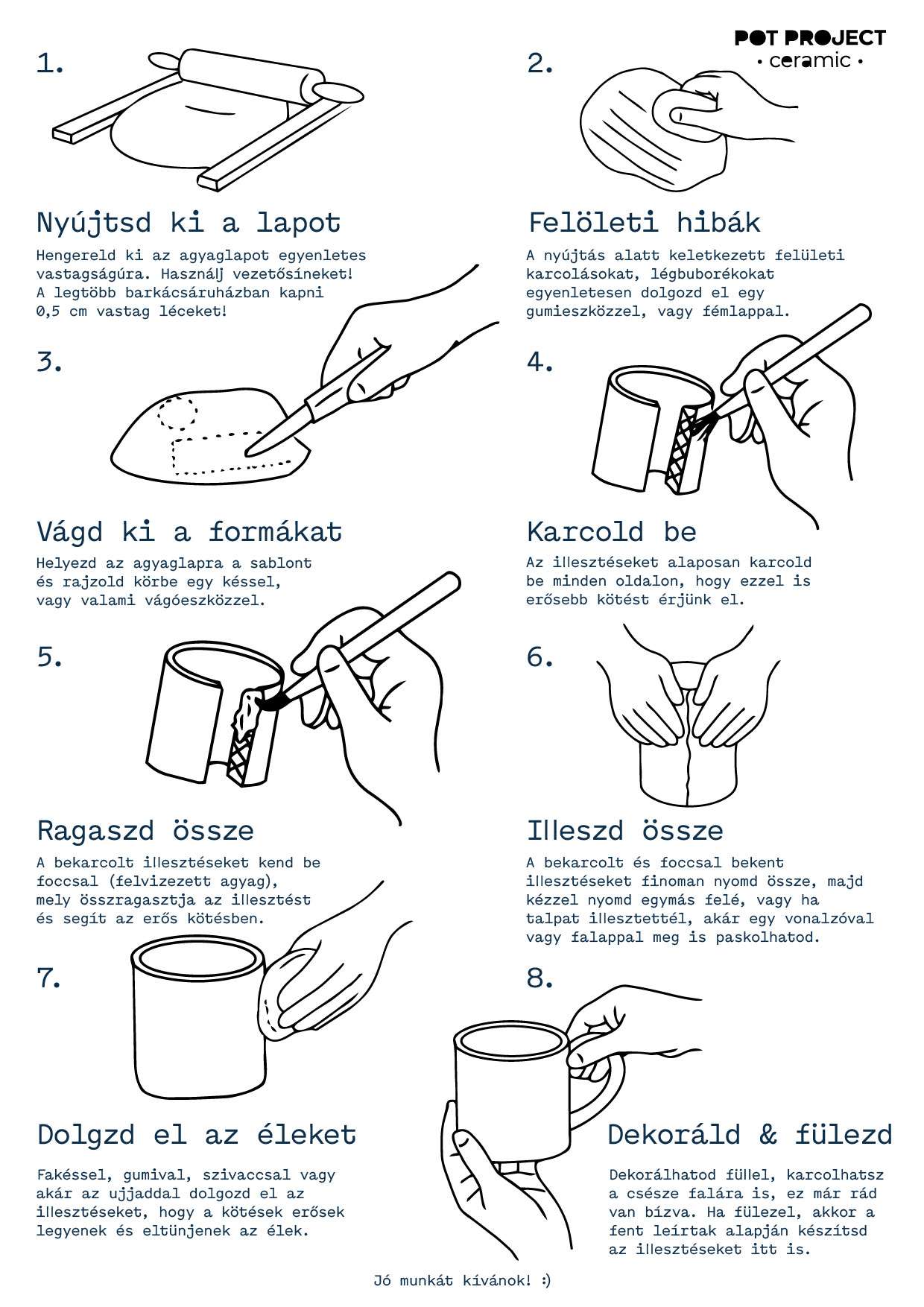 POT PROJECT
• ceramic •

1.

Nyújtsd ki a lapot

Hengereld ki az agyaglapot egyenletes vastagságúra. Használj vezetősíneket! A legtöbb barkácsáruházban kapni 0,5 cm vastag léceket!

2.

Felöleti hibák

A nyújtás alatt keletkezett felületi karcolásokat, légbuborékokat egyenletesen dolgozd el egy gumieszközzel, vagy fémlappal.

3.

Vágd ki a formákat

Helyezd az agyaglapra a sablont és rajzold körbe egy késsel, vagy valami vágóeszközzel.

4.

Karcold be

Az illesztéseket alaposan karcold be minden oldalon, hogy ezzel is erősebb kötést érjünk el.

5.

Ragaszd össze

A bekarcolt illesztéseket kend be foccsal (felvizezett agyag), mely összragasztja az illesztést és segít az erős kötésben.

6.

Illeszd össze

A bekarcolt és foccsal bekent illesztéseket finoman nyomd össze, majd kézzel nyomd egymás felé, vagy ha talpat illesztettél, akár egy vonalzóval vagy falappal meg is paskolhatod.

7.

Dolgzd el az éleket

Fakéssel, gumival, szivaccsal vagy akár az ujjaddal dolgozd el az illesztéseket, hogy a kötések erősek legyenek és eltünjenek az élek.

8.

Dekoráld & fülezd

Dekorálhatod füllel, karcolhatsz a csésze falára is, ez már rád van bízva. Ha fülezel, akkor a fent leírtak alapján készítsd az illesztéseket itt is.

Jó munkát kívánok! :)